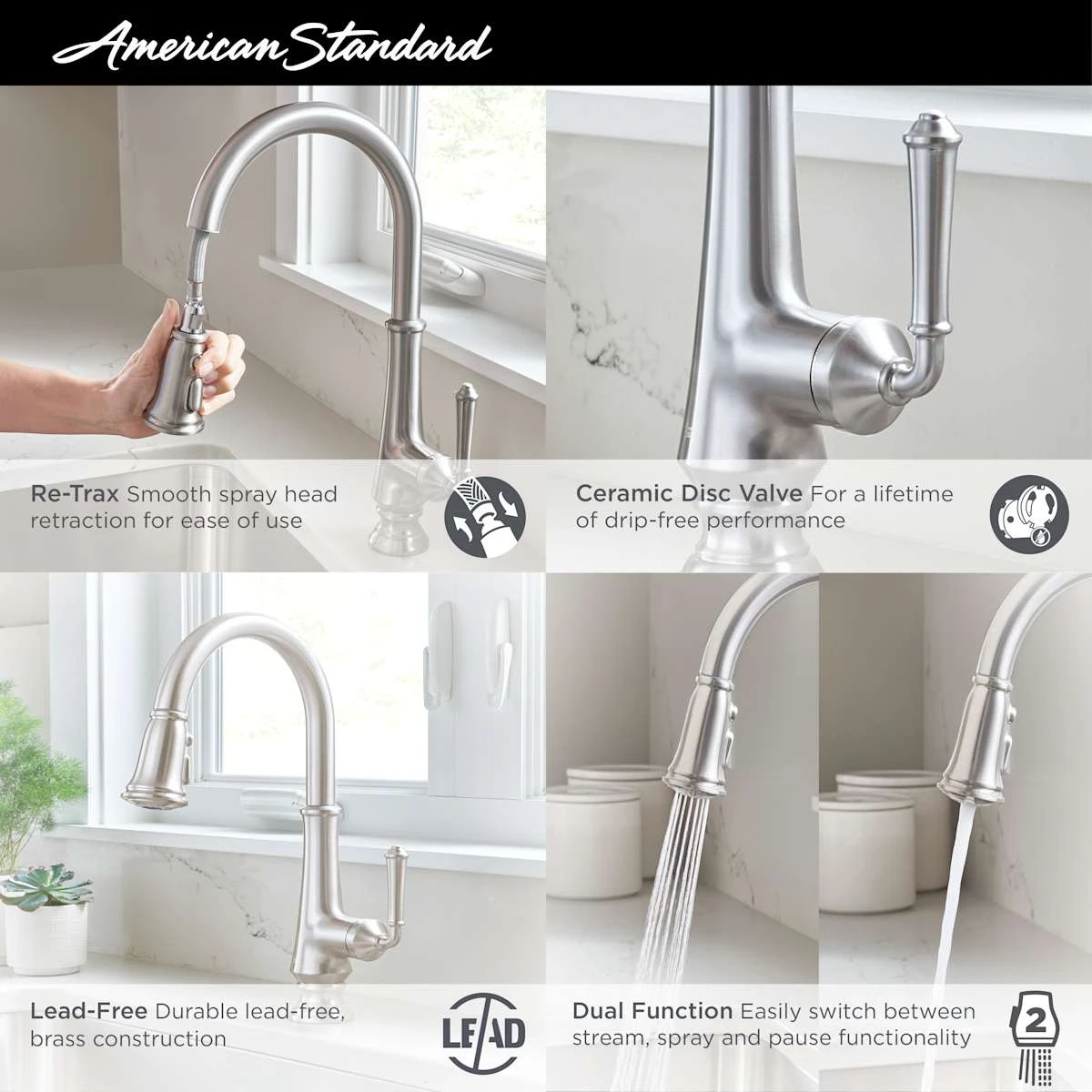 American Standard

Re-Trax Smooth spray head retraction for ease of use

Ceramic Disc Valve For a lifetime of drip-free performance

Lead-Free Durable lead-free, brass construction

LEAD

Dual Function Easily switch between stream, spray and pause functionality

2