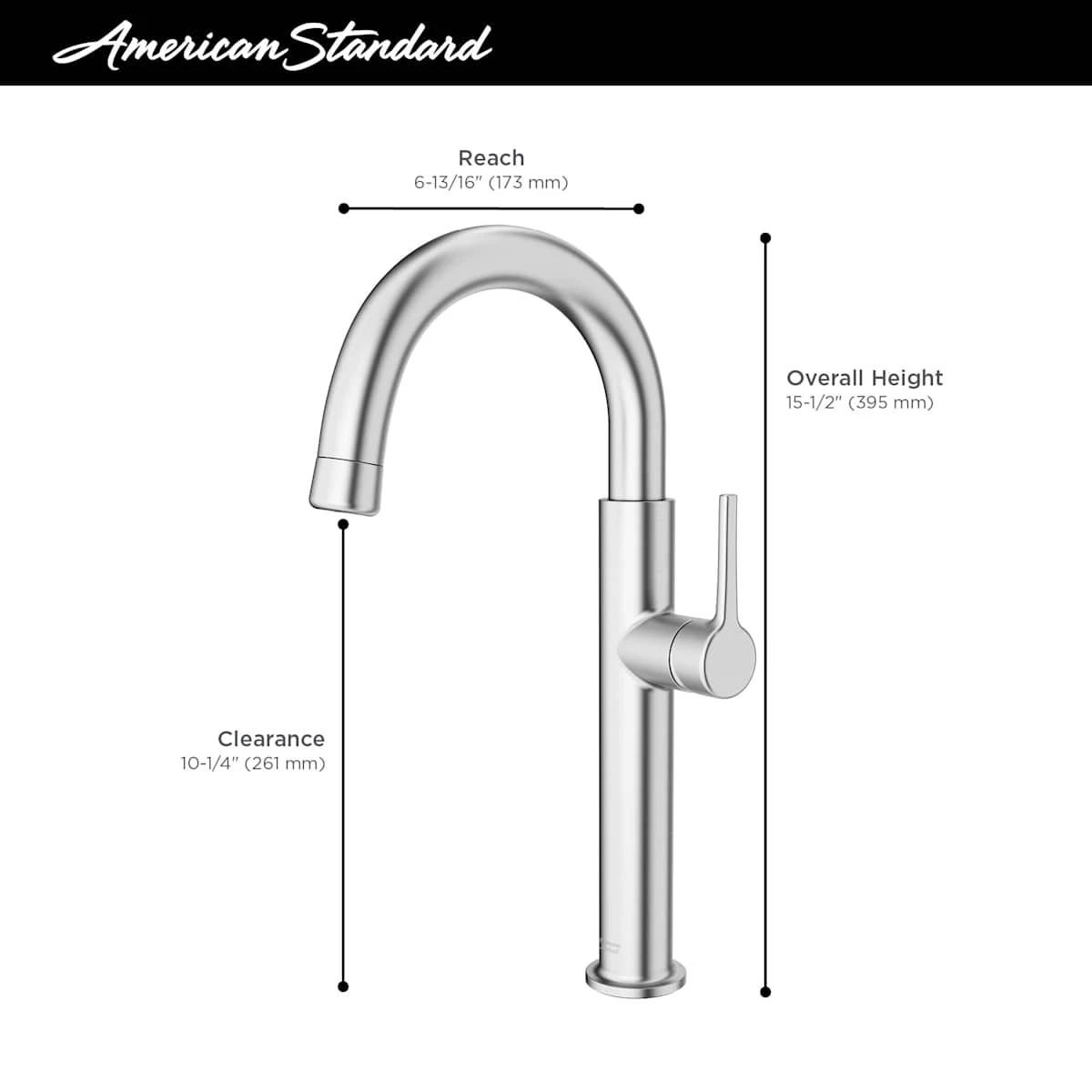 American Standard

Reach
6-13/16" (173 mm)

Overall Height
15-1/2" (395 mm)

Clearance
10-1/4" (261 mm)