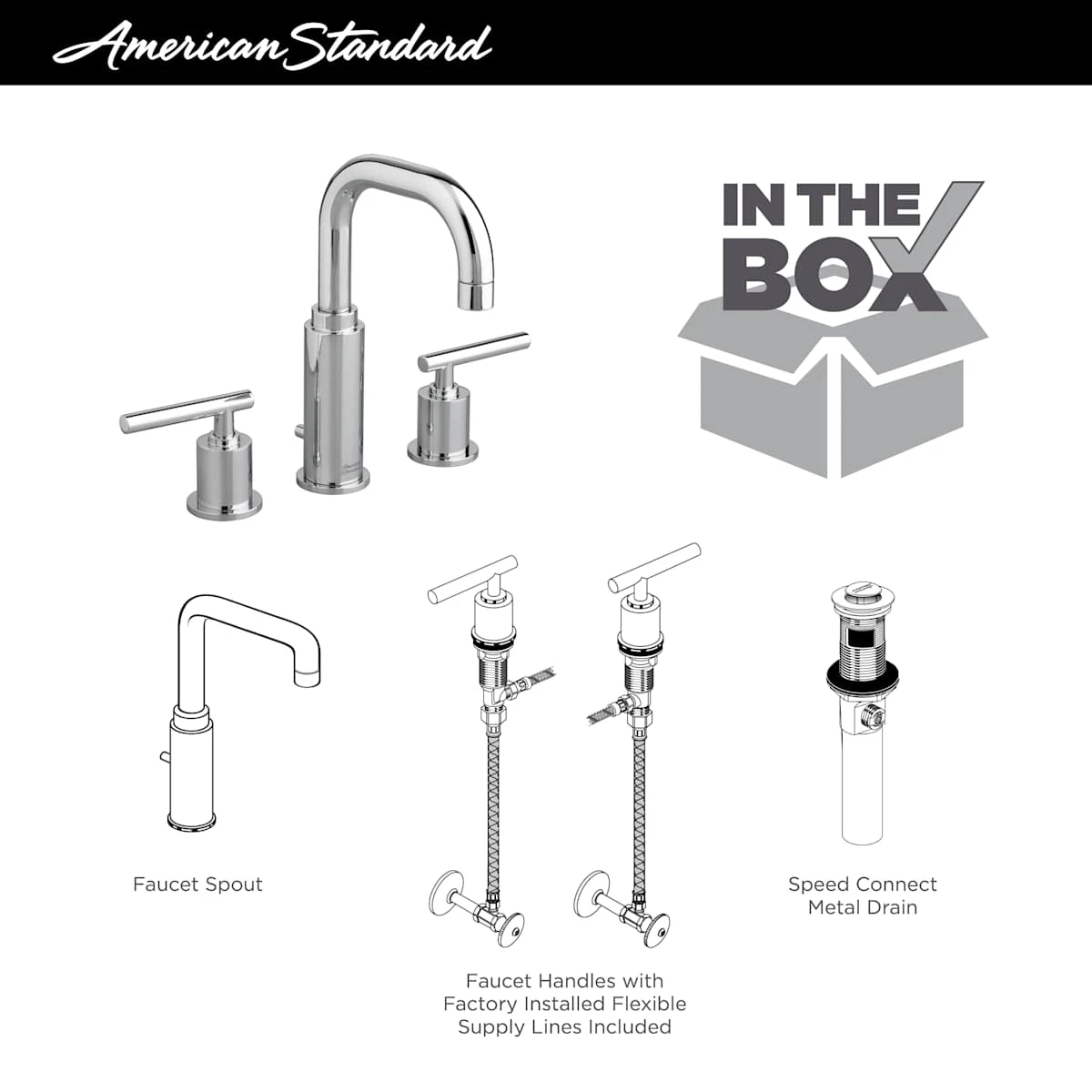 American Standard

IN THE BOX

Faucet Spout

Faucet Handles with Factory Installed Flexible Supply Lines Included

Speed Connect Metal Drain