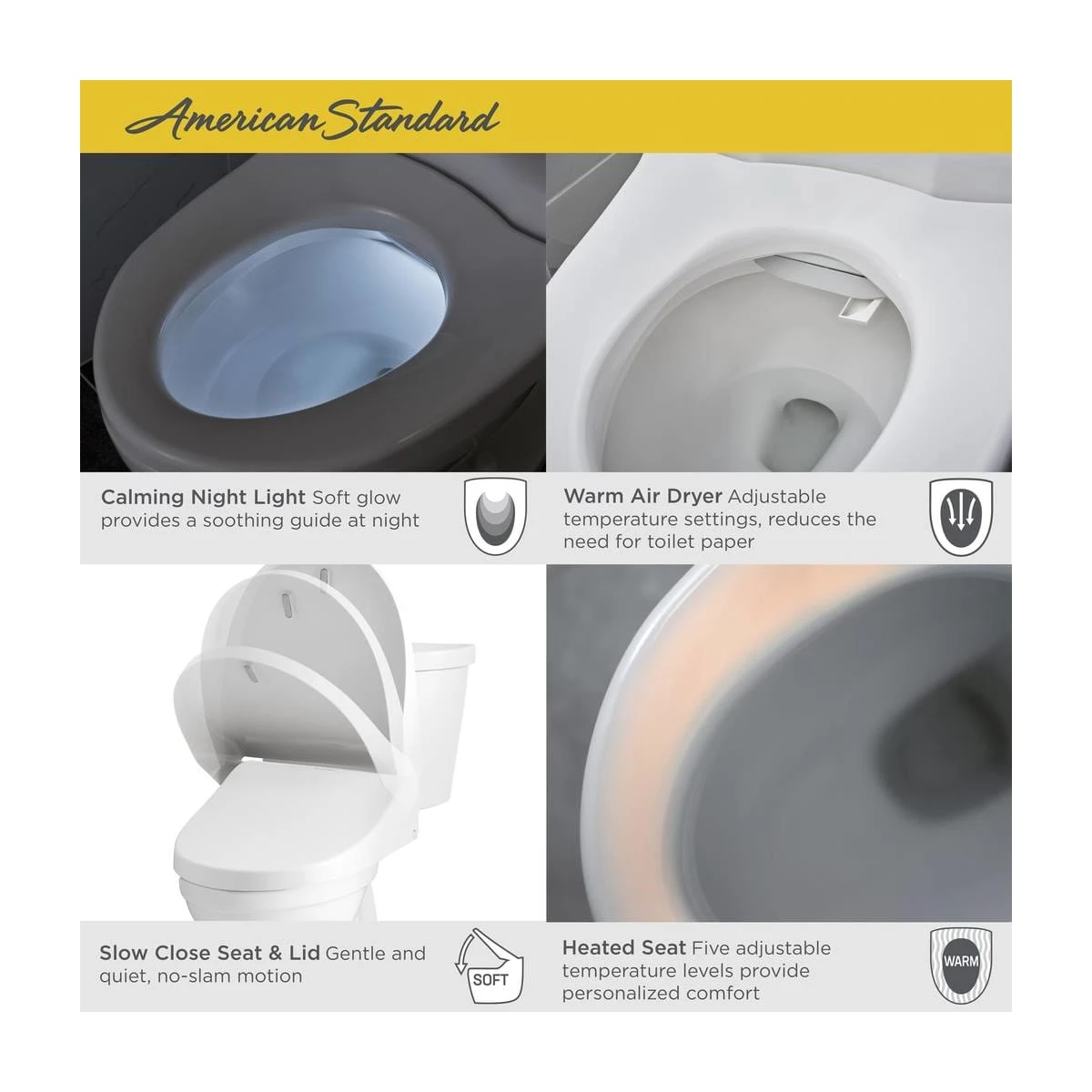 American Standard

Calming Night Light Soft glow provides a soothing guide at night

Warm Air Dryer Adjustable temperature settings, reduces the need for toilet paper

Slow Close Seat & Lid Gentle and quiet, no-slam motion

SOFT

Heated Seat Five adjustable temperature levels provide personalized comfort

WARM